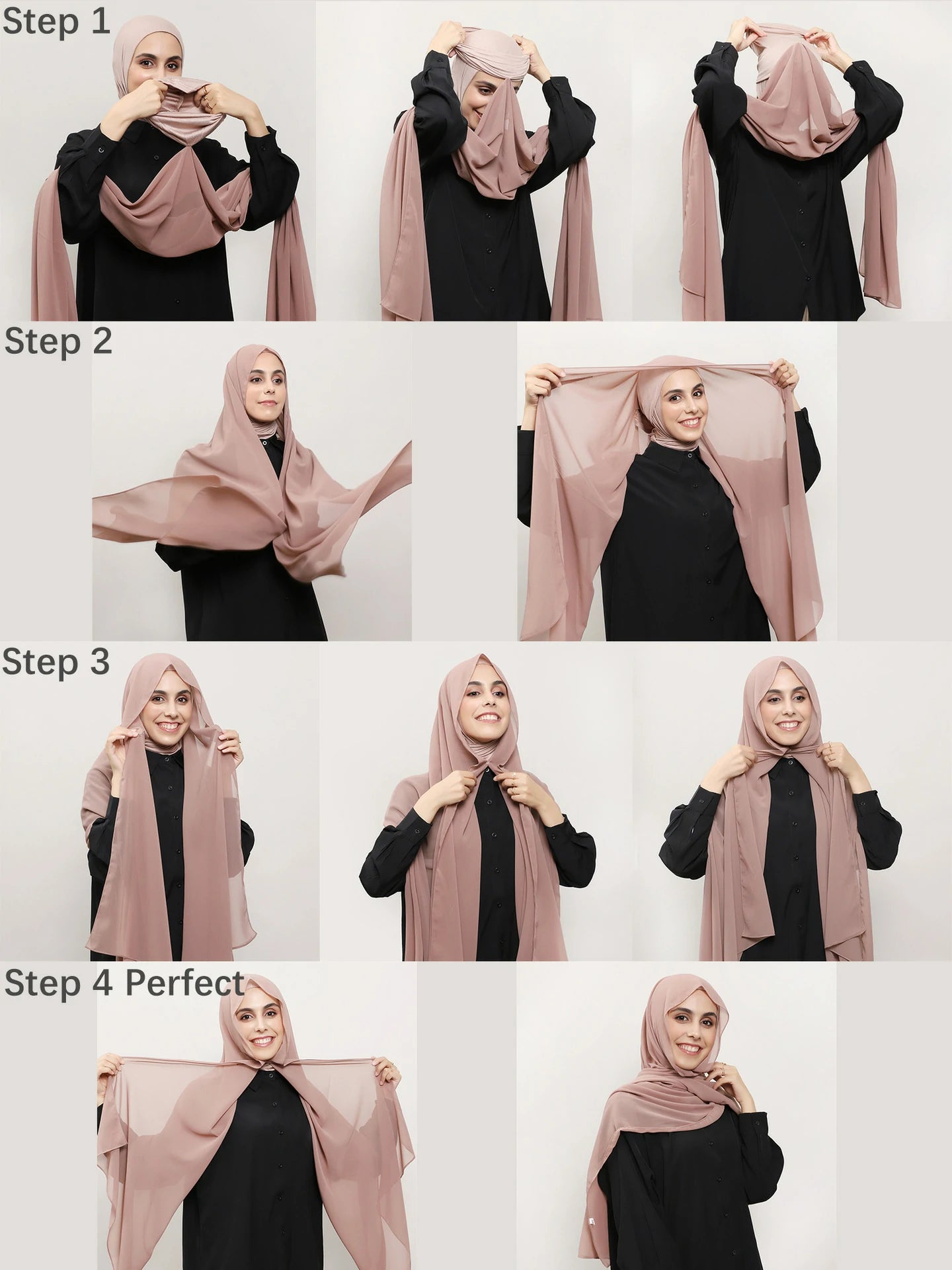 Step 1

Step 2

Step 3

Step 4 Perfect