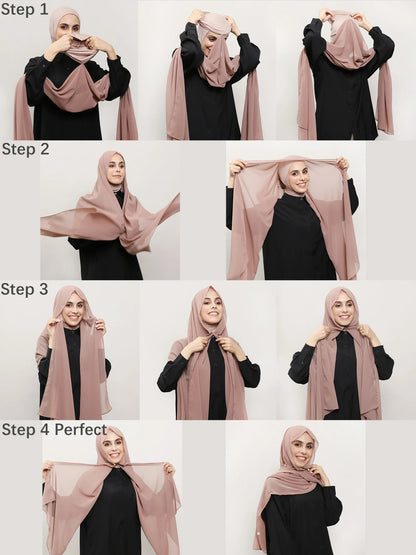 Step 1

Step 2

Step 3

Step 4 Perfect